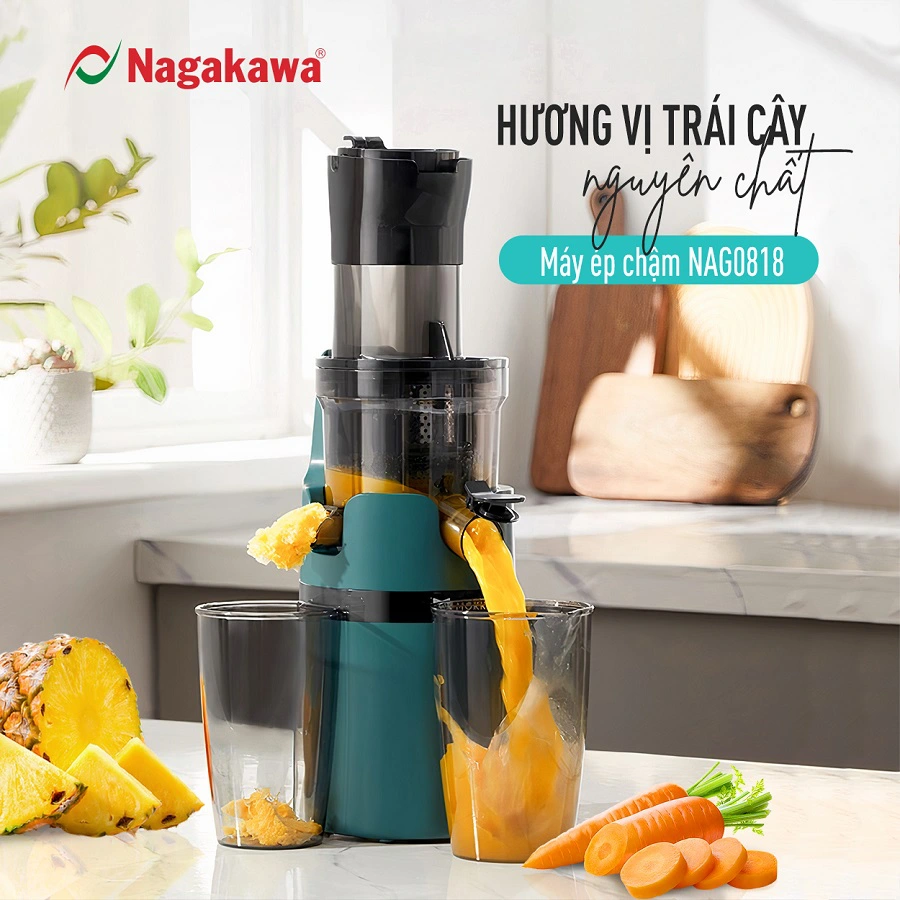 Nagakawa®

HƯƠNG VỊ TRÁI CÂY
nguyên chất

Máy ép chậm NAG0818